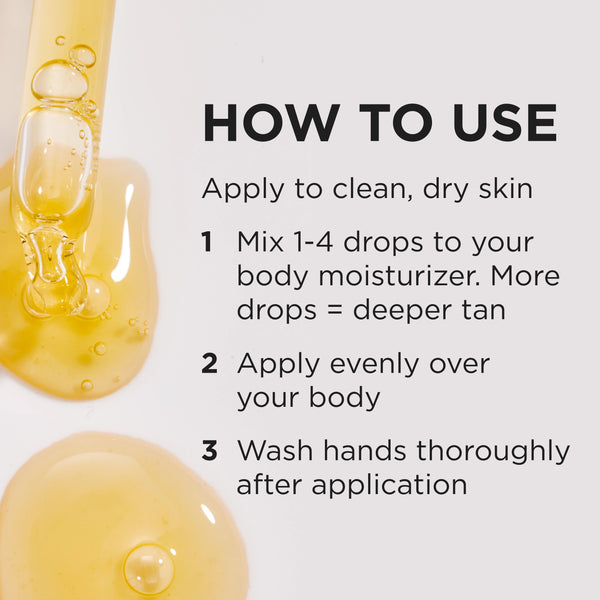 HOW TO USE

Apply to clean, dry skin

1 Mix 1-4 drops to your body moisturizer. More drops = deeper tan

2 Apply evenly over your body

3 Wash hands thoroughly after application